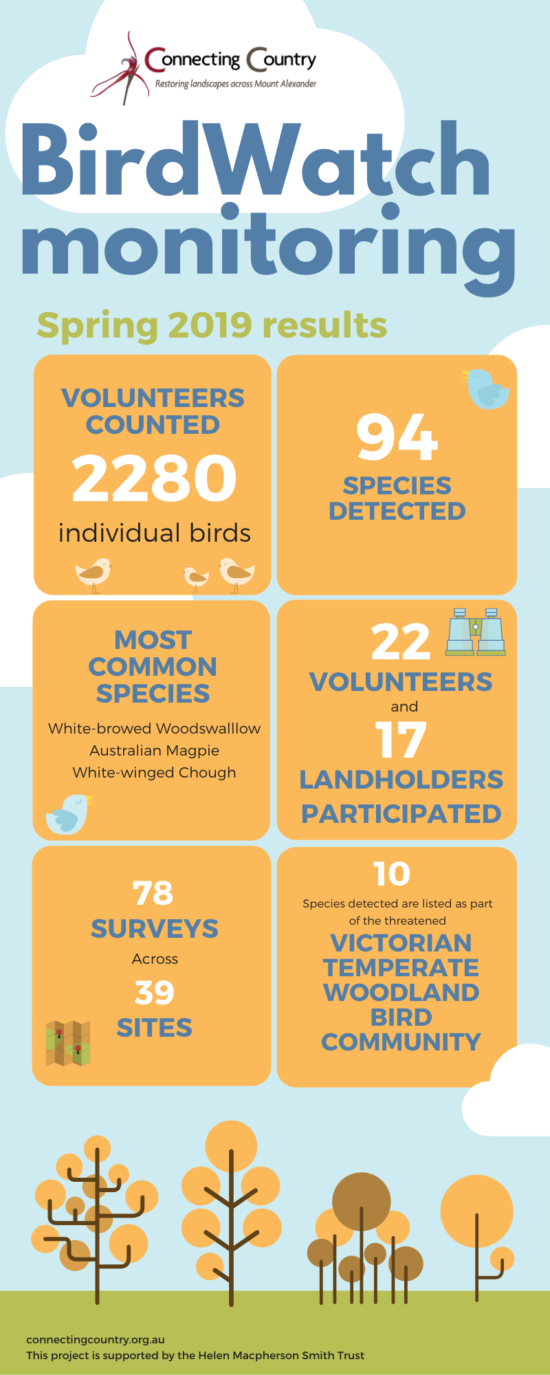 Connecting Country
Restoring landscapes across Mount Alexander

BirdWatch monitoring

Spring 2019 results

VOLUNTEERS COUNTED
2280
individual birds

94
SPECIES DETECTED

MOST COMMON SPECIES
White-browed Woodswalllow
Australian Magpie
White-winged Chough

22
VOLUNTEERS
and
17
LANDHOLDERS PARTICIPATED

78
SURVEYS
Across
39
SITES

10
Species detected are listed as part of the threatened
VICTORIAN TEMPERATE WOODLAND BIRD COMMUNITY

connectingcountry.org.au
This project is supported by the Helen Macpherson Smith Trust